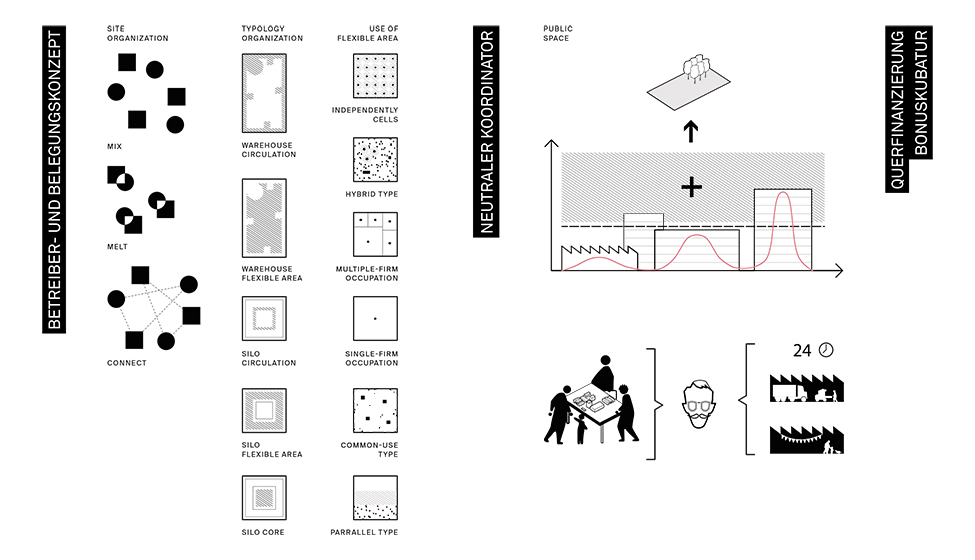 BETREIBER- UND BELEGUNGSKONZEPT

SITE ORGANIZATION

MIX

MELT

CONNECT

TYPOLOGY ORGANIZATION

WAREHOUSE CIRCULATION

WAREHOUSE FLEXIBLE AREA

SILO CIRCULATION

SILO FLEXIBLE AREA

SILO CORE

USE OF FLEXIBLE AREA

INDEPENDENTLY CELLS

HYBRID TYPE

MULTIPLE-FIRM OCCUPATION

SINGLE-FIRM OCCUPATION

COMMON-USE TYPE

PARRALLEL TYPE

NEUTRALER KOORDINATOR

PUBLIC SPACE

+

24

QUERFINANZIERUNG BONUSKUBATUR